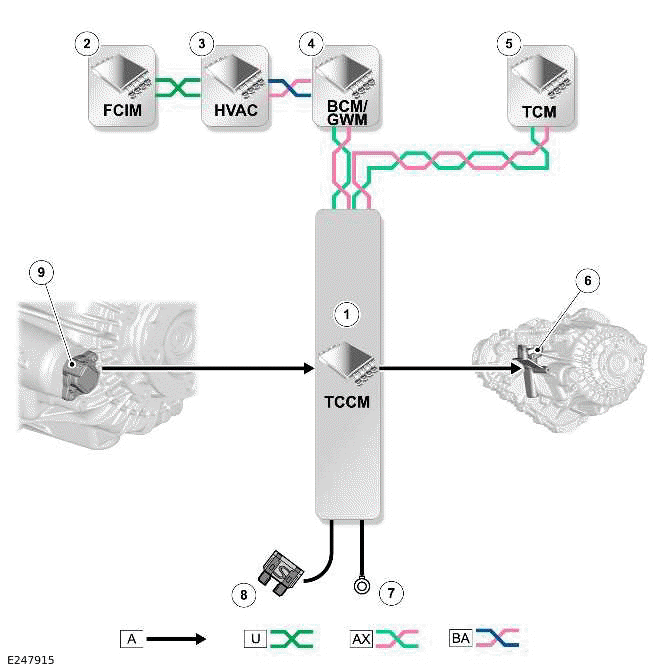 2
FCIM

3
HVAC

4
BCM/
GWM

5
TCM

9

1
TCCM

6

8

7

A

U

AX

BA

E247915